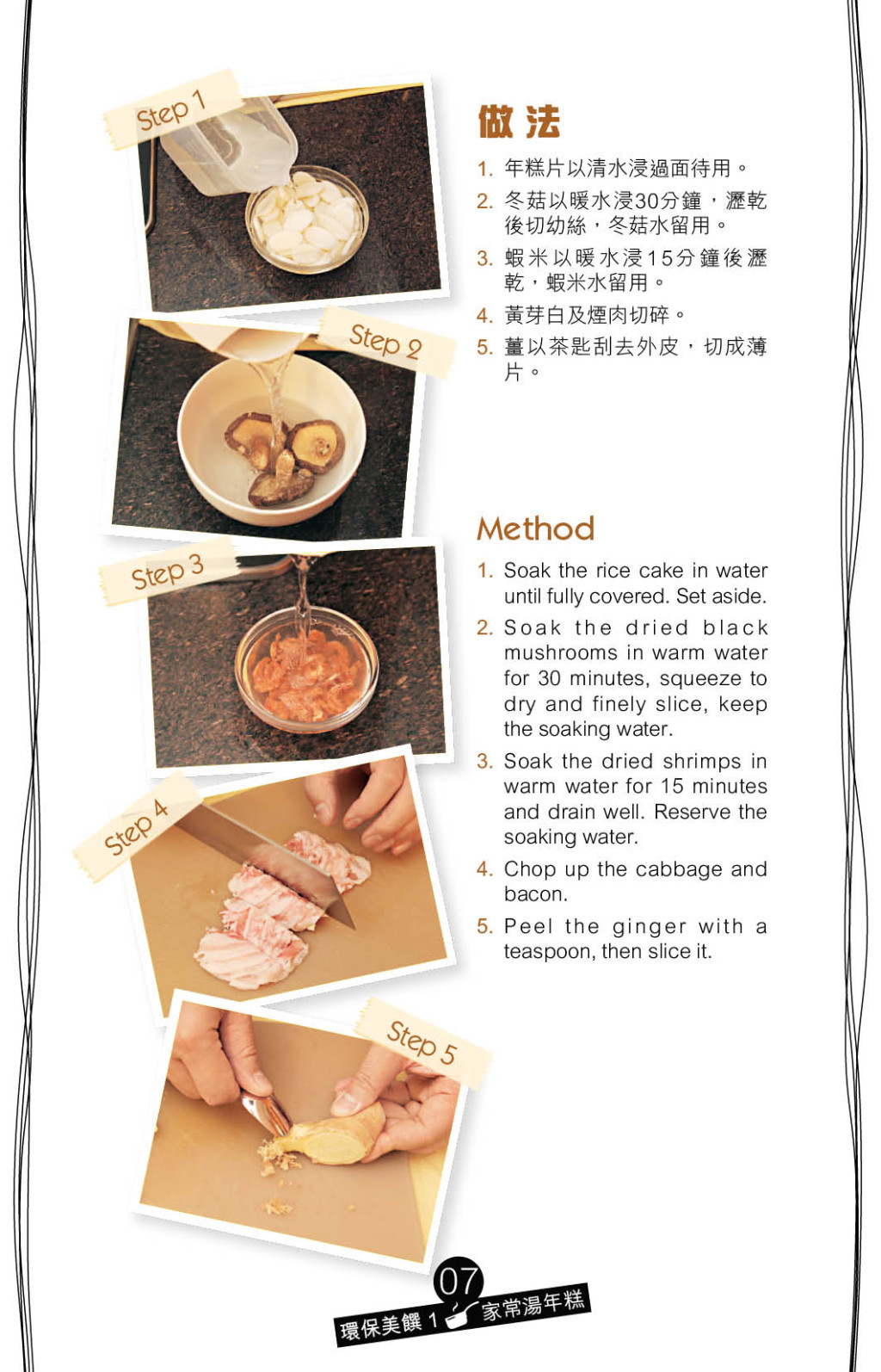 Step 1

Step 2

Step 3

Step 4

Step 5

做法

1. 年糕片以清水浸過面待用。
2. 冬菇以暖水浸30分鐘，瀝乾後切幼絲，冬菇水留用。
3. 蝦米以暖水浸15分鐘後瀝乾，蝦米水留用。
4. 黃芽白及煙肉切碎。
5. 薑以茶匙刮去外皮，切成薄片。

Method

1. Soak the rice cake in water until fully covered. Set aside.
2. Soak the dried black mushrooms in warm water for 30 minutes, squeeze to dry and finely slice, keep the soaking water.
3. Soak the dried shrimps in warm water for 15 minutes and drain well. Reserve the soaking water.
4. Chop up the cabbage and bacon.
5. Peel the ginger with a teaspoon, then slice it.

07

環保美饌 1 家常湯年糕