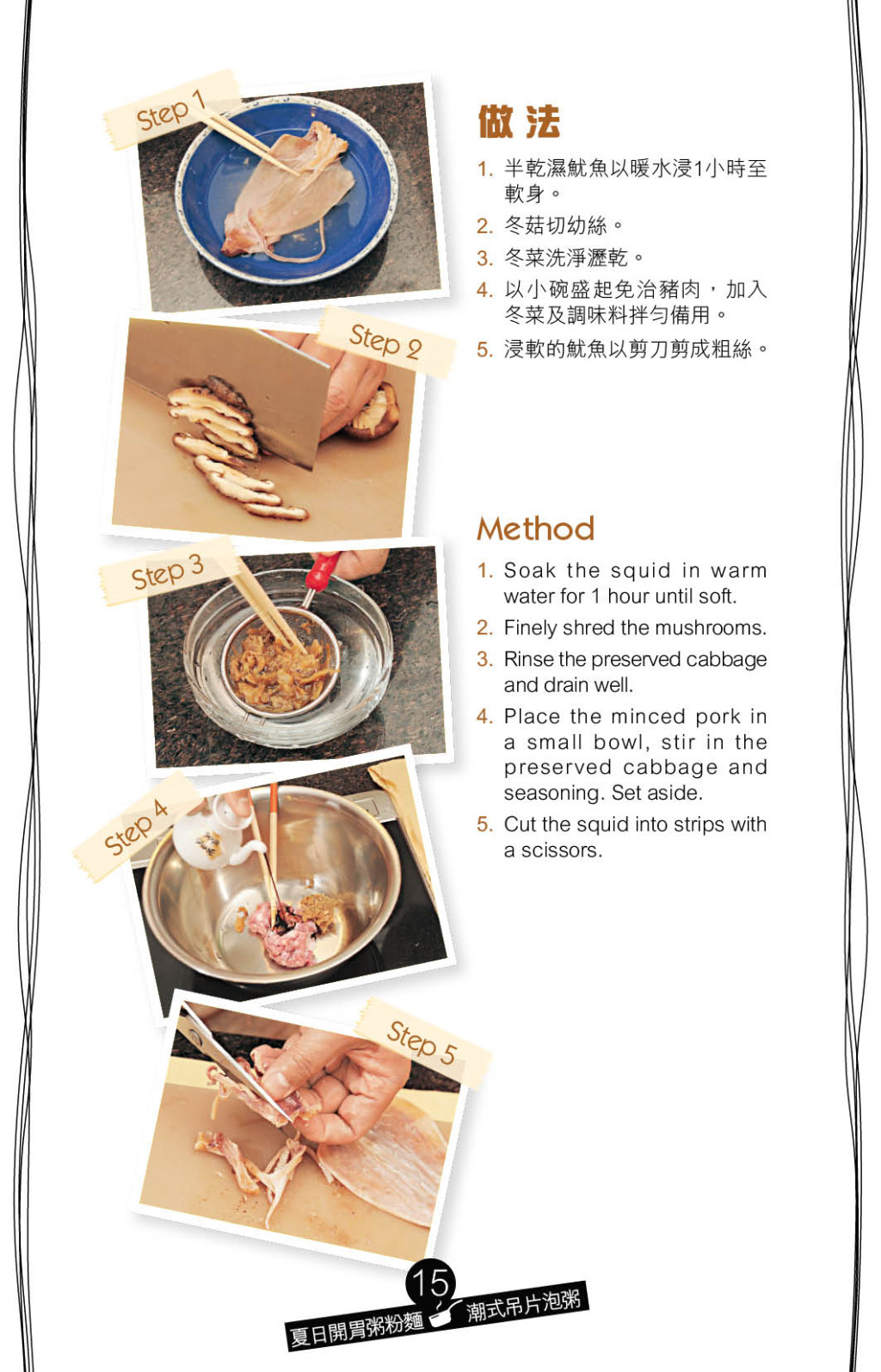 Step 1

Step 2

Step 3

Step 4

Step 5

做法

1. 半乾濕魷魚以暖水浸1小時至軟身。
2. 冬菇切幼絲。
3. 冬菜洗淨瀝乾。
4. 以小碗盛起免治豬肉，加入冬菜及調味料拌勻備用。
5. 浸軟的魷魚以剪刀剪成粗絲。

Method

1. Soak the squid in warm water for 1 hour until soft.
2. Finely shred the mushrooms.
3. Rinse the preserved cabbage and drain well.
4. Place the minced pork in a small bowl, stir in the preserved cabbage and seasoning. Set aside.
5. Cut the squid into strips with a scissors.

15
夏日開胃粥粉麵 潮式吊片泡粥