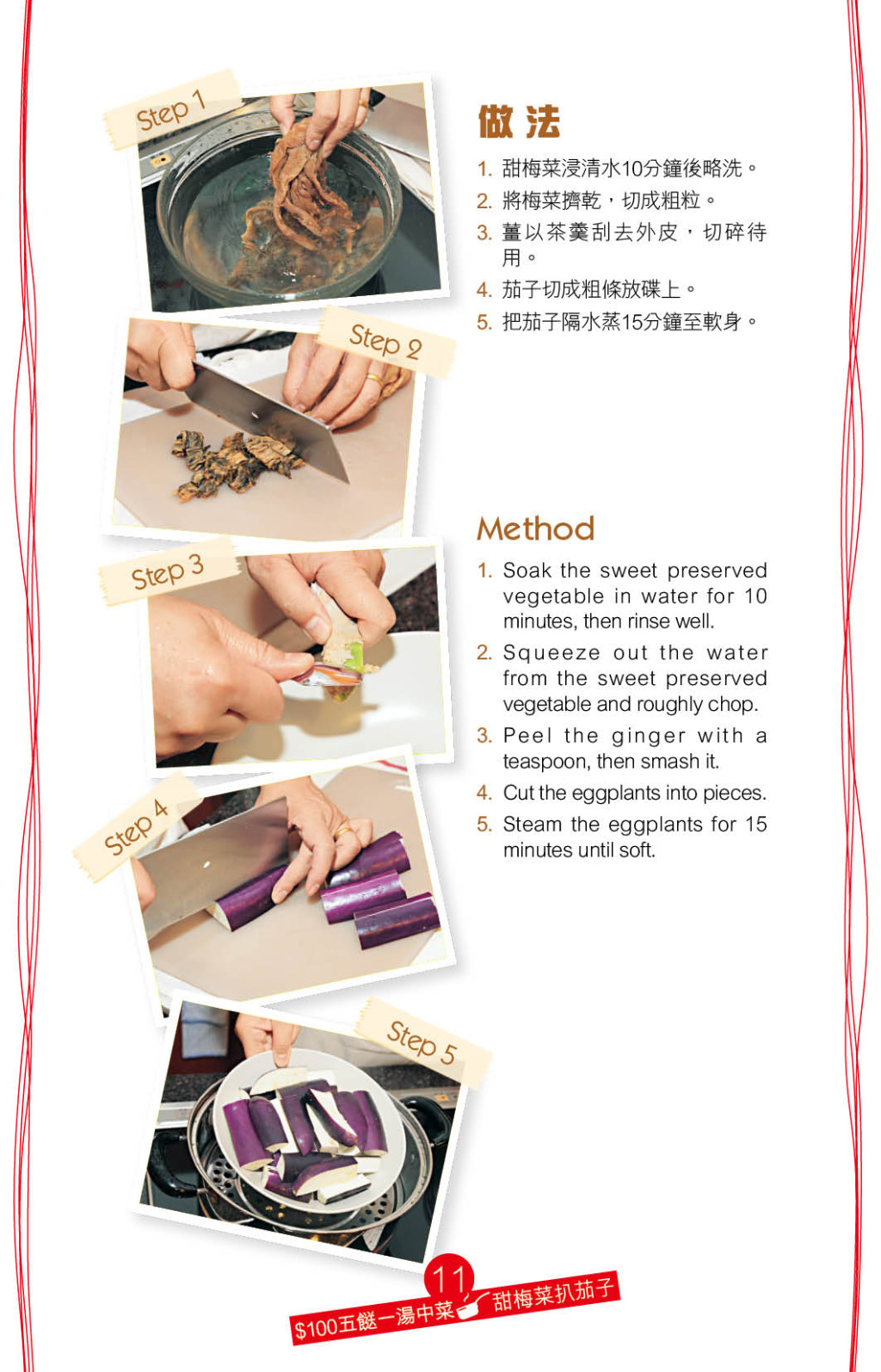 Step 1

Step 2

Step 3

Step 4

Step 5

做法

1. 甜梅菜浸清水10分鐘後略洗。

2. 將梅菜擠乾，切成粗粒。

3. 薑以茶羹刮去外皮，切碎待用。

4. 茄子切成粗條放碟上。

5. 把茄子隔水蒸15分鐘至軟身。

Method

1. Soak the sweet preserved vegetable in water for 10 minutes, then rinse well.

2. Squeeze out the water from the sweet preserved vegetable and roughly chop.

3. Peel the ginger with a teaspoon, then smash it.

4. Cut the eggplants into pieces.

5. Steam the eggplants for 15 minutes until soft.

11

$100五餸一湯中菜 甜梅菜扒茄子