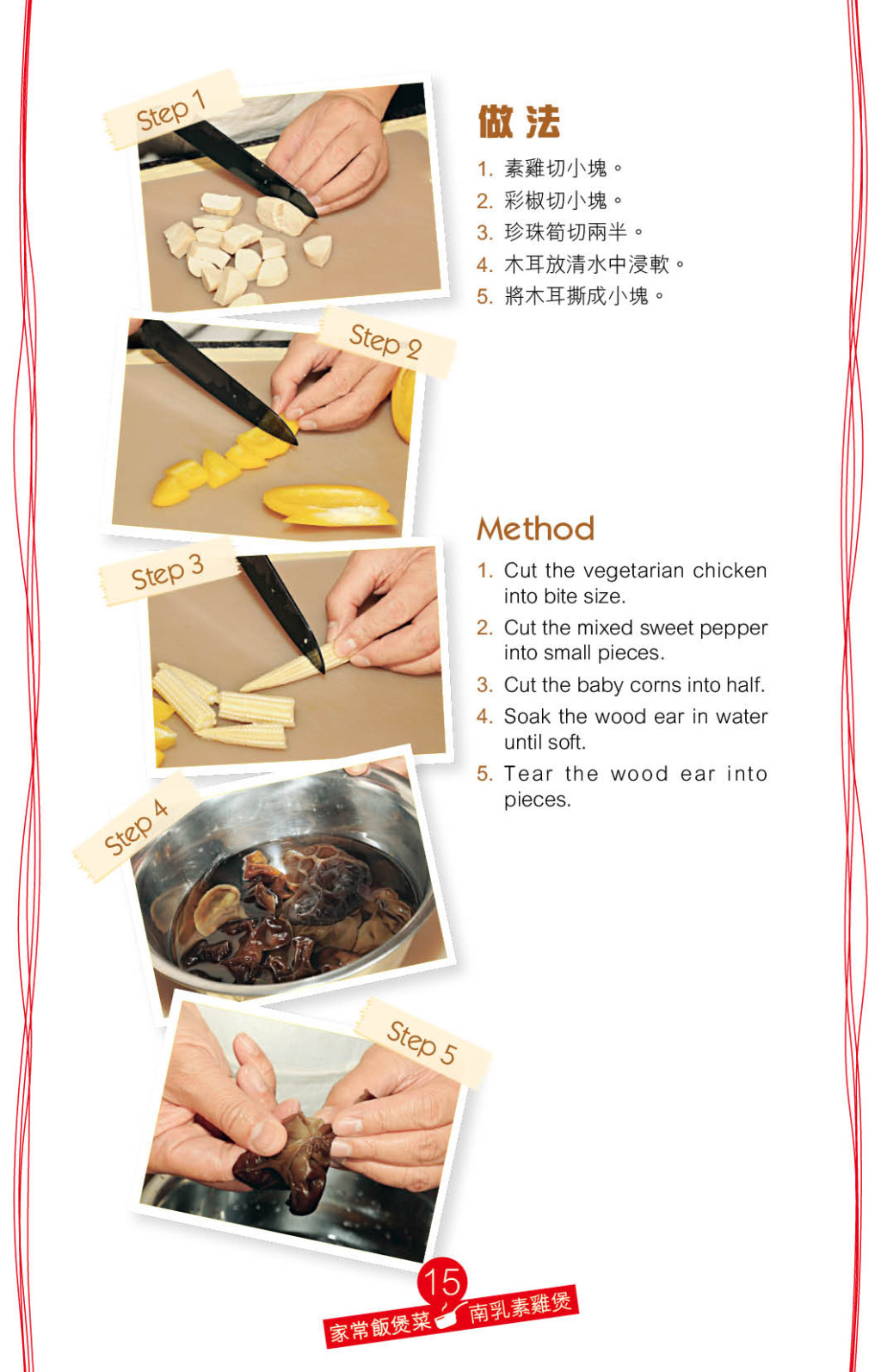 Step 1

Step 2

Step 3

Step 4

Step 5

做法

1. 素雞切小塊。
2. 彩椒切小塊。
3. 珍珠筍切兩半。
4. 木耳放清水中浸軟。
5. 將木耳撕成小塊。

Method

1. Cut the vegetarian chicken into bite size.
2. Cut the mixed sweet pepper into small pieces.
3. Cut the baby corns into half.
4. Soak the wood ear in water until soft.
5. Tear the wood ear into pieces.

15

家常飯煲菜 南乳素雞煲