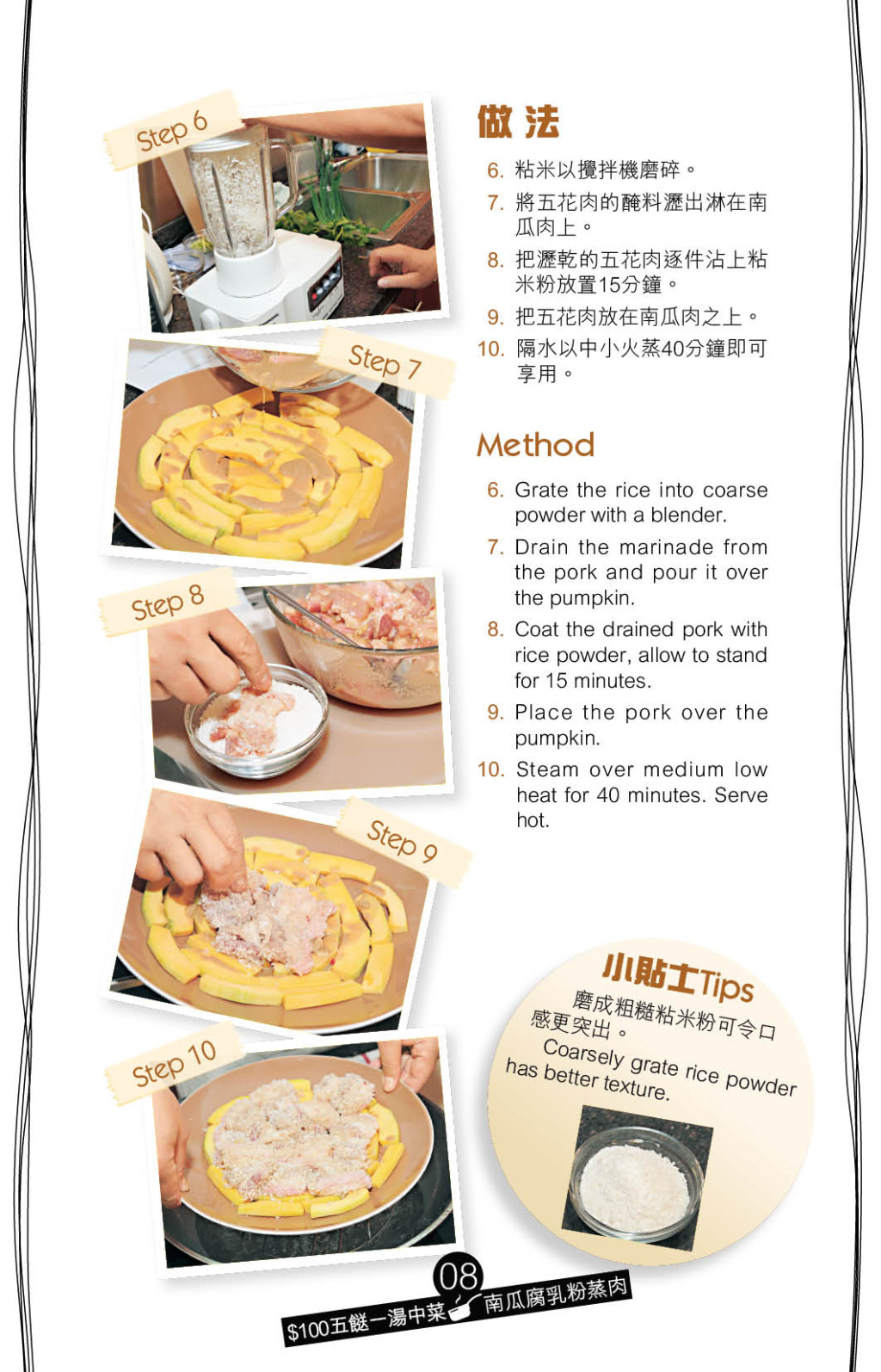 Step 6

Step 7

Step 8

Step 9

Step 10

做法

6. 粘米以攪拌機磨碎。
7. 將五花肉的醃料瀝出淋在南瓜肉上。
8. 把瀝乾的五花肉逐件沾上粘米粉放置15分鐘。
9. 把五花肉放在南瓜肉之上。
10. 隔水以中小火蒸40分鐘即可享用。

Method

6. Grate the rice into coarse powder with a blender.
7. Drain the marinade from the pork and pour it over the pumpkin.
8. Coat the drained pork with rice powder, allow to stand for 15 minutes.
9. Place the pork over the pumpkin.
10. Steam over medium low heat for 40 minutes. Serve hot.

小貼士Tips
磨成粗糙粘米粉可令口感更突出。
Coarsely grate rice powder has better texture.

08
$100五餸一湯中菜 南瓜腐乳粉蒸肉