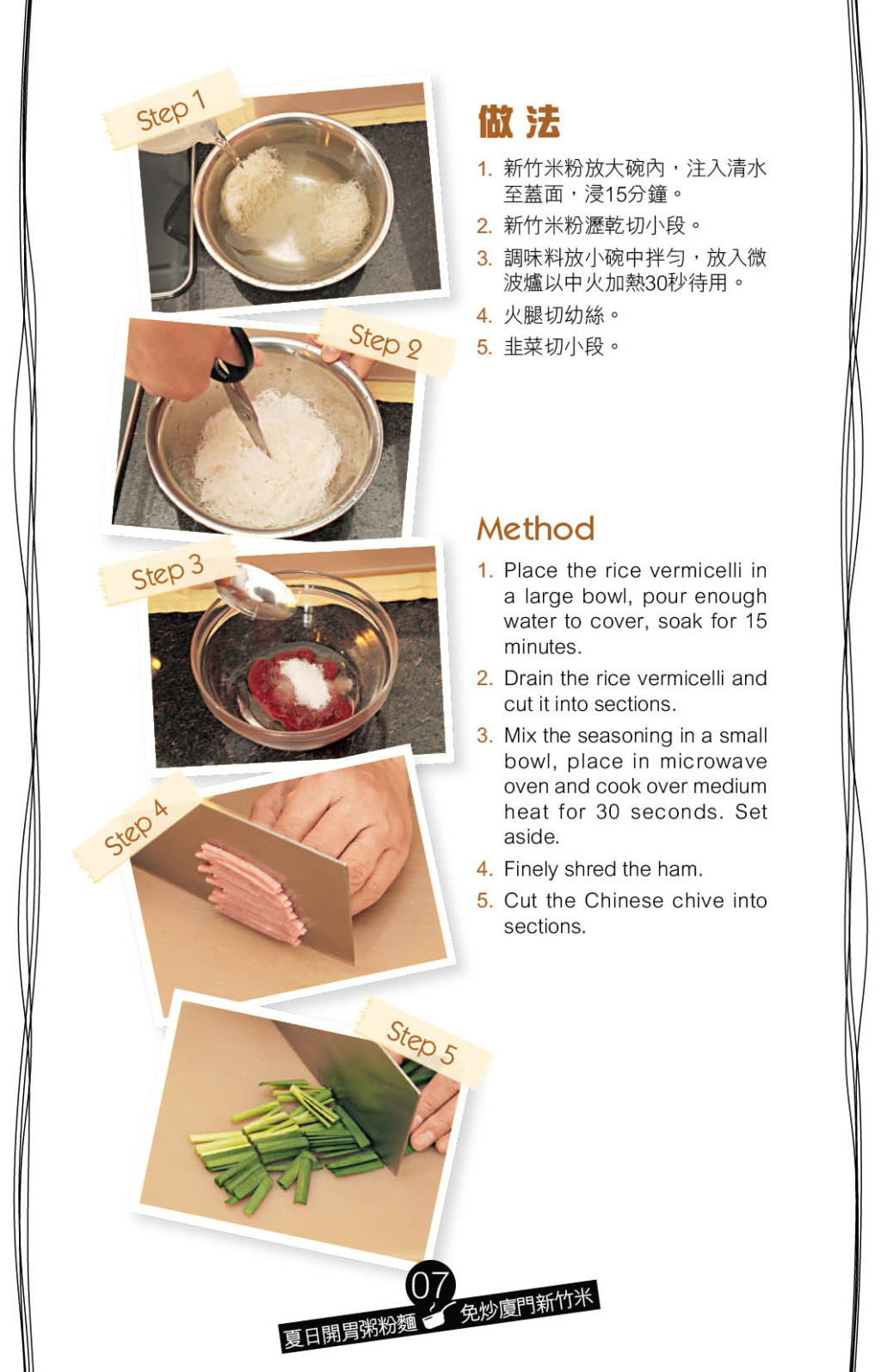 Step 1

Step 2

Step 3

Step 4

Step 5

做法

1. 新竹米粉放大碗內，注入清水至蓋面，浸15分鐘。
2. 新竹米粉瀝乾切小段。
3. 調味料放小碗中拌勻，放入微波爐以中火加熱30秒待用。
4. 火腿切幼絲。
5. 韭菜切小段。

Method

1. Place the rice vermicelli in a large bowl, pour enough water to cover, soak for 15 minutes.
2. Drain the rice vermicelli and cut it into sections.
3. Mix the seasoning in a small bowl, place in microwave oven and cook over medium heat for 30 seconds. Set aside.
4. Finely shred the ham.
5. Cut the Chinese chive into sections.

07
夏日開胃粥粉麵
免炒廈門新竹米