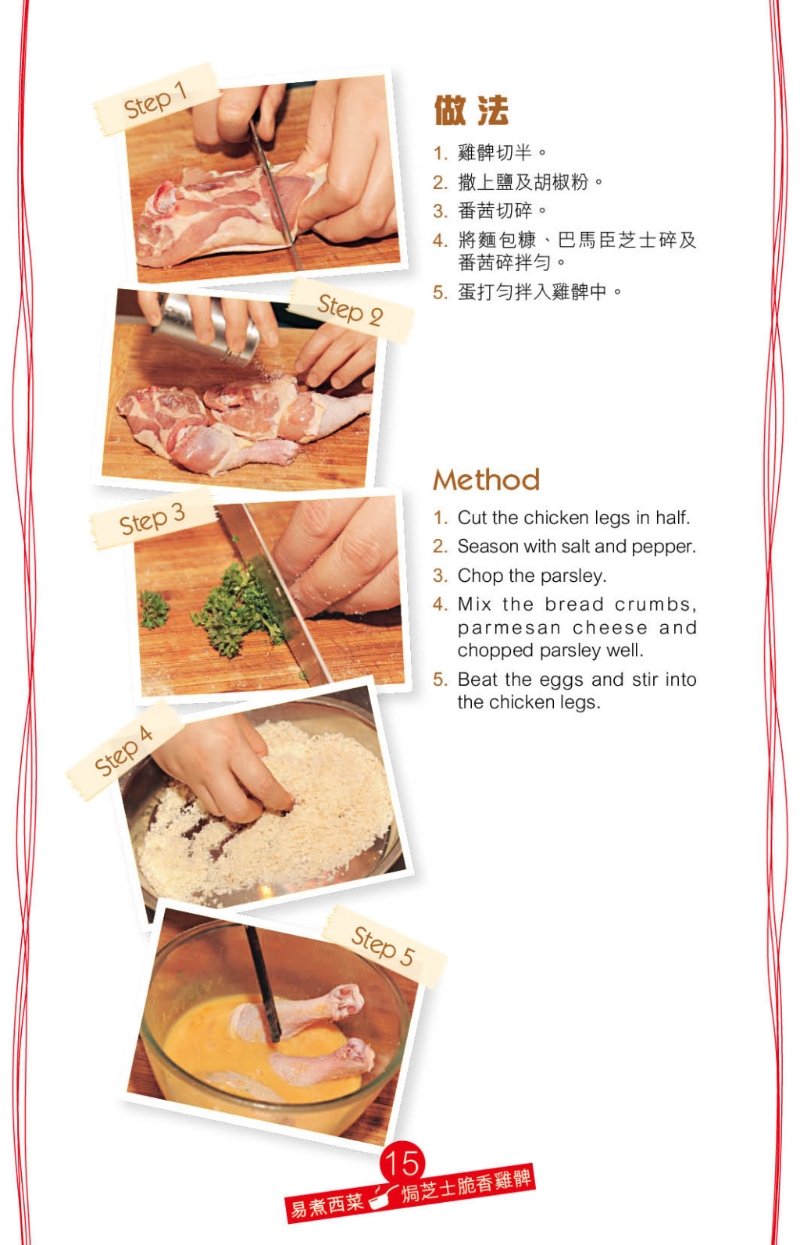 Step 1

Step 2

Step 3

Step 4

Step 5

做法

1. 雞髀切半。
2. 撒上鹽及胡椒粉。
3. 番茜切碎。
4. 將麵包糠、巴馬臣芝士碎及番茜碎拌勻。
5. 蛋打勻拌入雞髀中。

Method

1. Cut the chicken legs in half.
2. Season with salt and pepper.
3. Chop the parsley.
4. Mix the bread crumbs, parmesan cheese and chopped parsley well.
5. Beat the eggs and stir into the chicken legs.

15
易煮西菜 焗芝士脆香雞髀