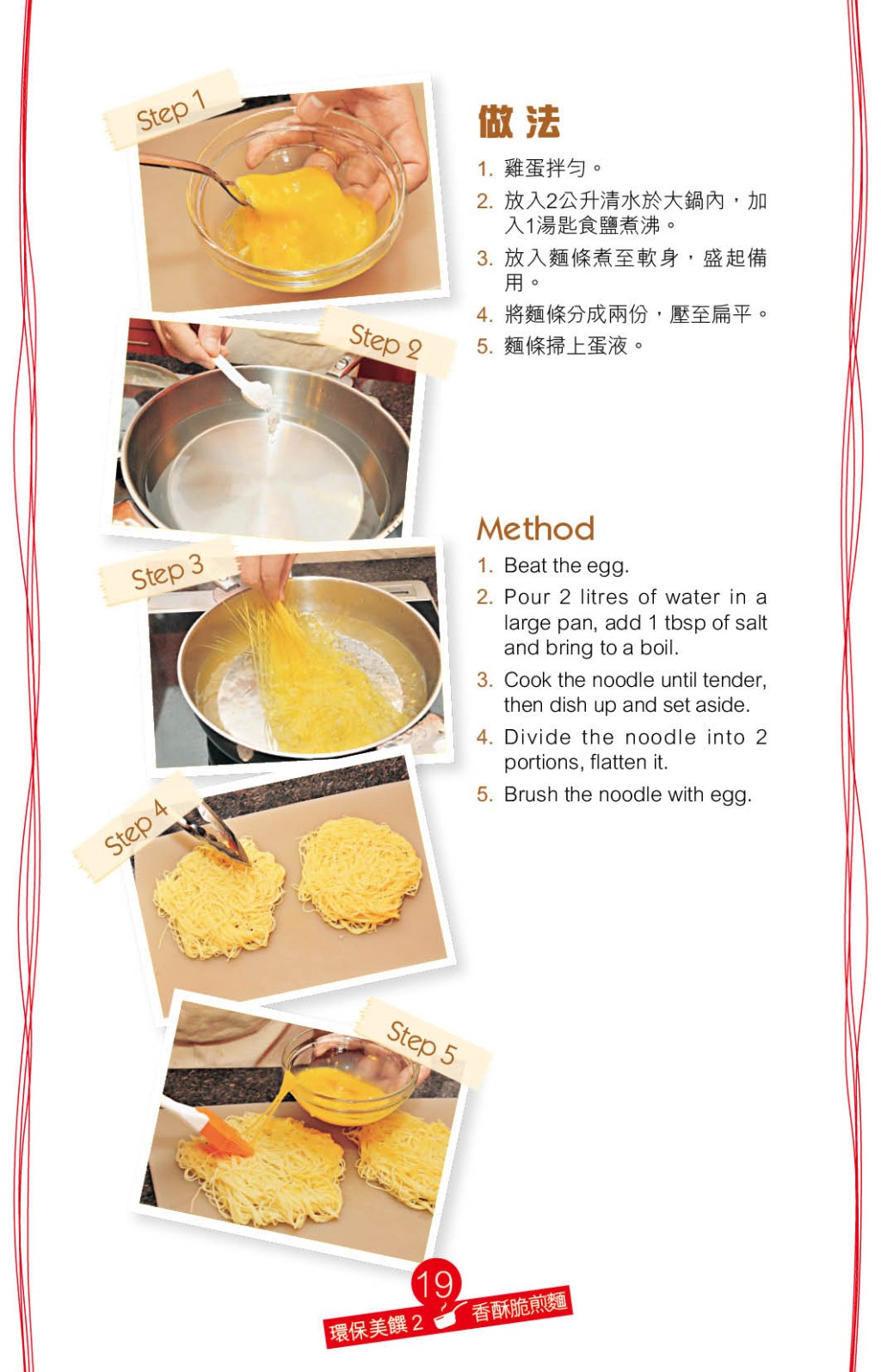 Step 1

Step 2

Step 3

Step 4

Step 5

做法

1. 雞蛋拌勻。
2. 放入2公升清水於大鍋內，加入1湯匙食鹽煮沸。
3. 放入麵條煮至軟身，盛起備用。
4. 將麵條分成兩份，壓至扁平。
5. 麵條掃上蛋液。

Method

1. Beat the egg.
2. Pour 2 litres of water in a large pan, add 1 tbsp of salt and bring to a boil.
3. Cook the noodle until tender, then dish up and set aside.
4. Divide the noodle into 2 portions, flatten it.
5. Brush the noodle with egg.

19
環保美饌 2 香酥脆煎麵