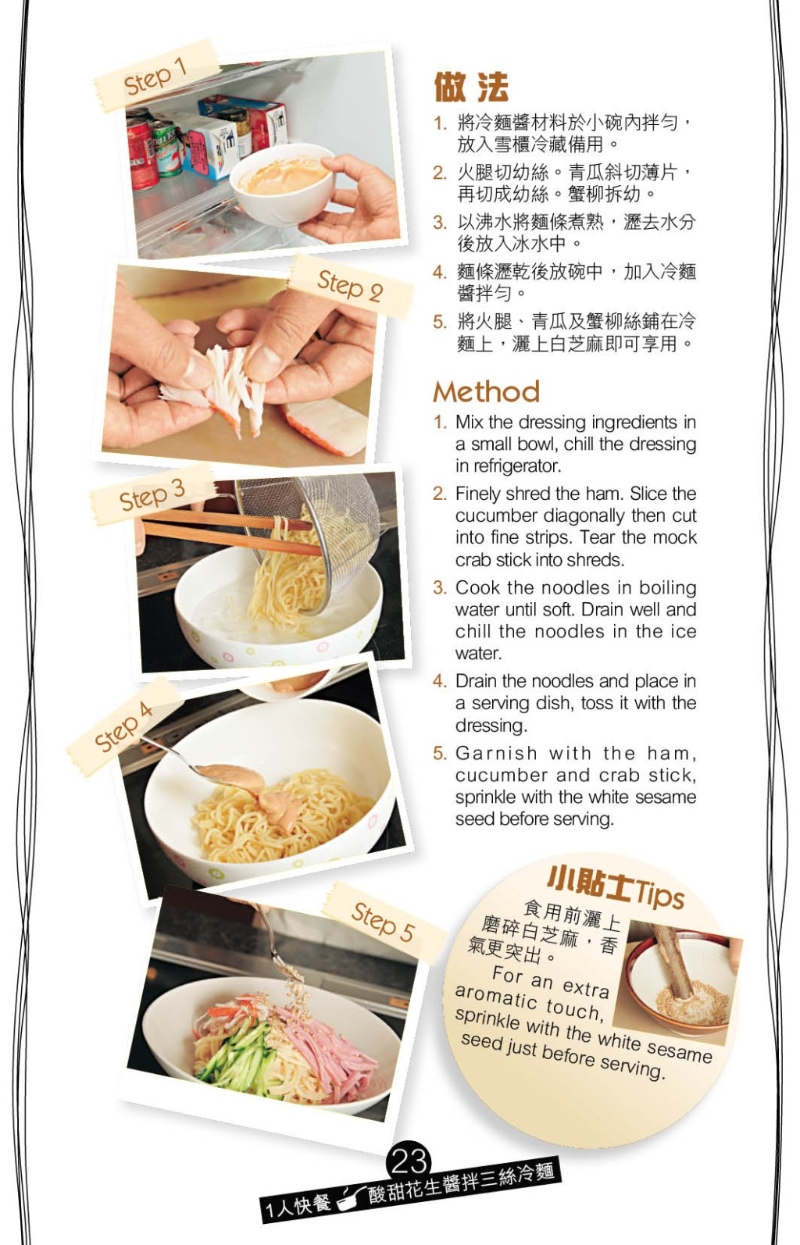 Step 1

Step 2

Step 3

Step 4

Step 5

做法

1. 將冷麵醬材料於小碗內拌勻，放入雪櫃冷藏備用。
2. 火腿切幼絲。青瓜斜切薄片，再切成幼絲。蟹柳拆幼。
3. 以沸水將麵條煮熟，瀝去水分後放入冰水中。
4. 麵條瀝乾後放碗中，加入冷麵醬拌勻。
5. 將火腿、青瓜及蟹柳絲鋪在冷麵上，灑上白芝麻即可享用。

Method

1. Mix the dressing ingredients in a small bowl, chill the dressing in refrigerator.
2. Finely shred the ham. Slice the cucumber diagonally then cut into fine strips. Tear the mock crab stick into shreds.
3. Cook the noodles in boiling water until soft. Drain well and chill the noodles in the ice water.
4. Drain the noodles and place in a serving dish, toss it with the dressing.
5. Garnish with the ham, cucumber and crab stick, sprinkle with the white sesame seed before serving.

小貼士Tips

食用前灑上磨碎白芝麻，香氣更突出。

For an extra aromatic touch, sprinkle with the white sesame seed just before serving.

23

1人快餐 酸甜花生醬拌三絲冷麵