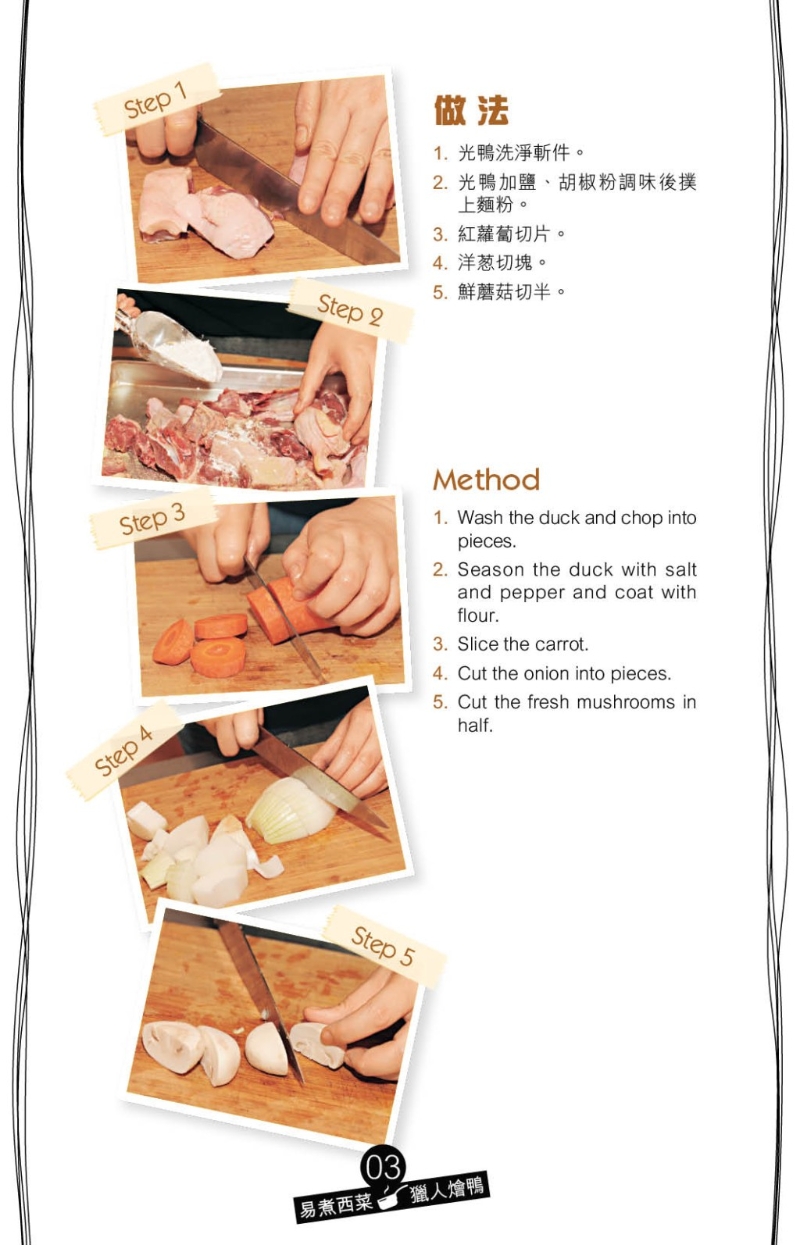 Step 1

Step 2

Step 3

Step 4

Step 5

做法

1. 光鴨洗淨斬件。
2. 光鴨加鹽、胡椒粉調味後撲上麵粉。
3. 紅蘿蔔切片。
4. 洋葱切塊。
5. 鮮蘑菇切半。

Method

1. Wash the duck and chop into pieces.
2. Season the duck with salt and pepper and coat with flour.
3. Slice the carrot.
4. Cut the onion into pieces.
5. Cut the fresh mushrooms in half.

03
易煮西菜 獵人燴鴨