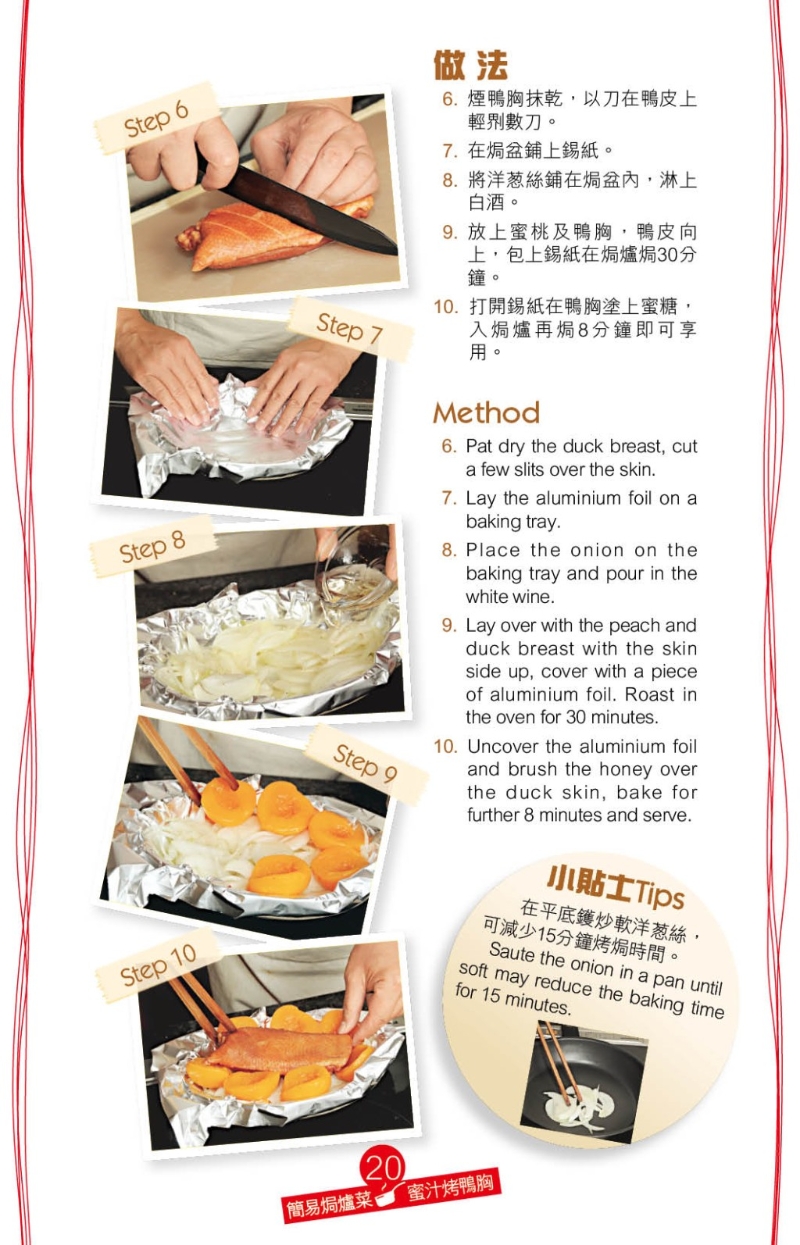 Step 6

Step 7

Step 8

Step 9

Step 10

做法

6. 煙鴨胸抹乾，以刀在鴨皮上輕㓤數刀。

7. 在焗盆鋪上錫紙。

8. 將洋葱絲鋪在焗盆內，淋上白酒。

9. 放上蜜桃及鴨胸，鴨皮向上，包上錫紙在焗爐焗30分鐘。

10. 打開錫紙在鴨胸塗上蜜糖，入焗爐再焗8分鐘即可享用。

Method

6. Pat dry the duck breast, cut a few slits over the skin.

7. Lay the aluminium foil on a baking tray.

8. Place the onion on the baking tray and pour in the white wine.

9. Lay over with the peach and duck breast with the skin side up, cover with a piece of aluminium foil. Roast in the oven for 30 minutes.

10. Uncover the aluminium foil and brush the honey over the duck skin, bake for further 8 minutes and serve.

小貼士Tips

在平底鑊炒軟洋葱絲，可減少15分鐘烤焗時間。

Saute the onion in a pan until soft may reduce the baking time for 15 minutes.

20
簡易焗爐菜 蜜汁烤鴨胸