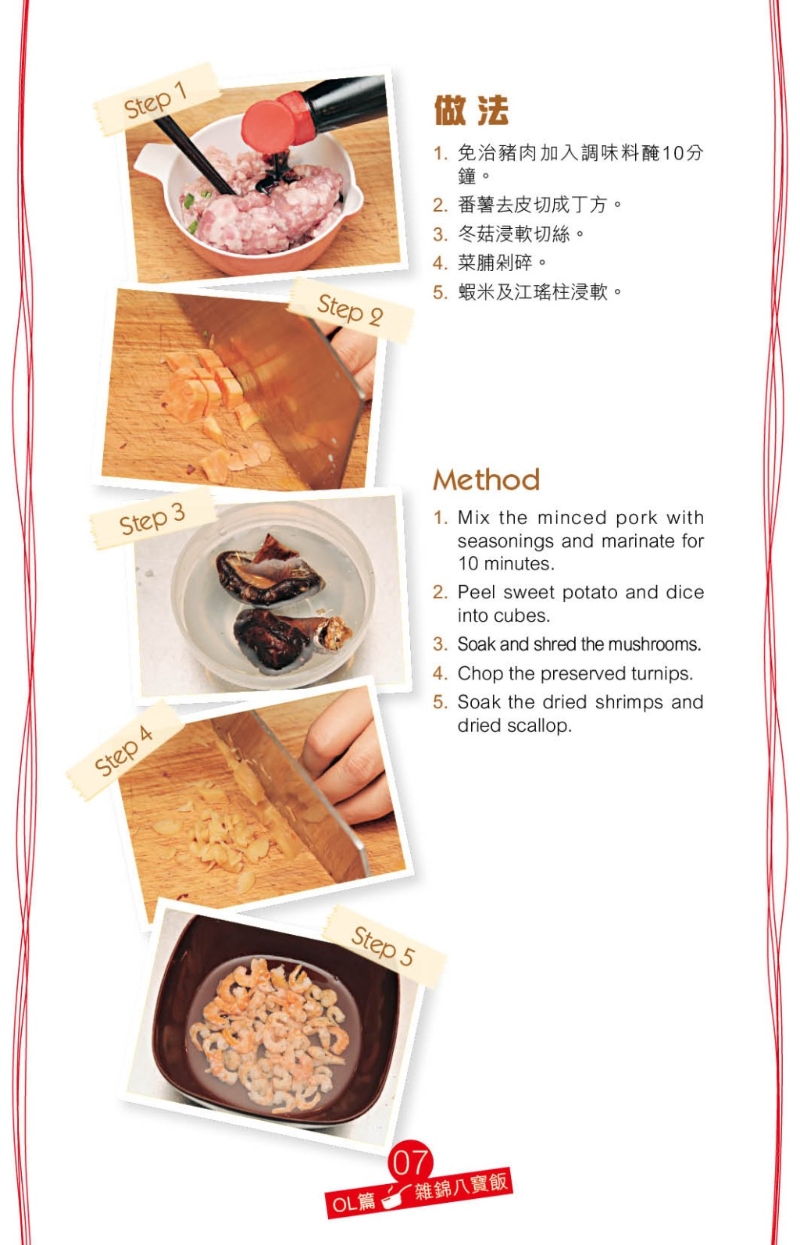 Step 1

Step 2

Step 3

Step 4

Step 5

做法

1. 免治豬肉加入調味料醃10分鐘。
2. 番薯去皮切成丁方。
3. 冬菇浸軟切絲。
4. 菜脯剁碎。
5. 蝦米及江瑤柱浸軟。

Method

1. Mix the minced pork with seasonings and marinate for 10 minutes.
2. Peel sweet potato and dice into cubes.
3. Soak and shred the mushrooms.
4. Chop the preserved turnips.
5. Soak the dried shrimps and dried scallop.

07
OL篇 雜錦八寶飯