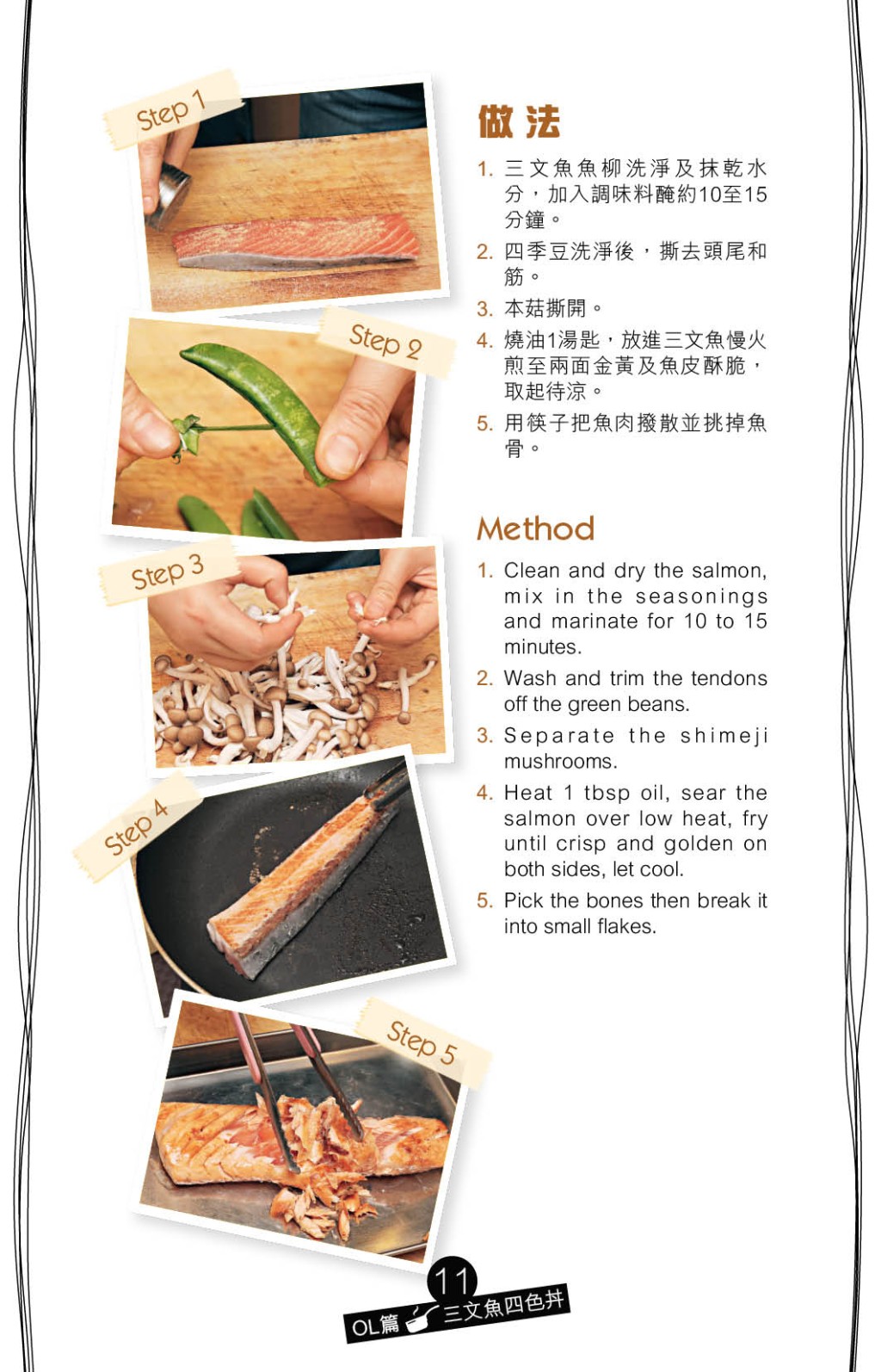 Step 1

Step 2

Step 3

Step 4

Step 5

做法

1. 三文魚魚柳洗淨及抹乾水分，加入調味料醃約10至15分鐘。

2. 四季豆洗淨後，撕去頭尾和筋。

3. 本菇撕開。

4. 燒油1湯匙，放進三文魚慢火煎至兩面金黃及魚皮酥脆，取起待涼。

5. 用筷子把魚肉撥散並挑掉魚骨。

Method

1. Clean and dry the salmon, mix in the seasonings and marinate for 10 to 15 minutes.

2. Wash and trim the tendons off the green beans.

3. Separate the shimeji mushrooms.

4. Heat 1 tbsp oil, sear the salmon over low heat, fry until crisp and golden on both sides, let cool.

5. Pick the bones then break it into small flakes.

11

OL篇 三文魚四色丼