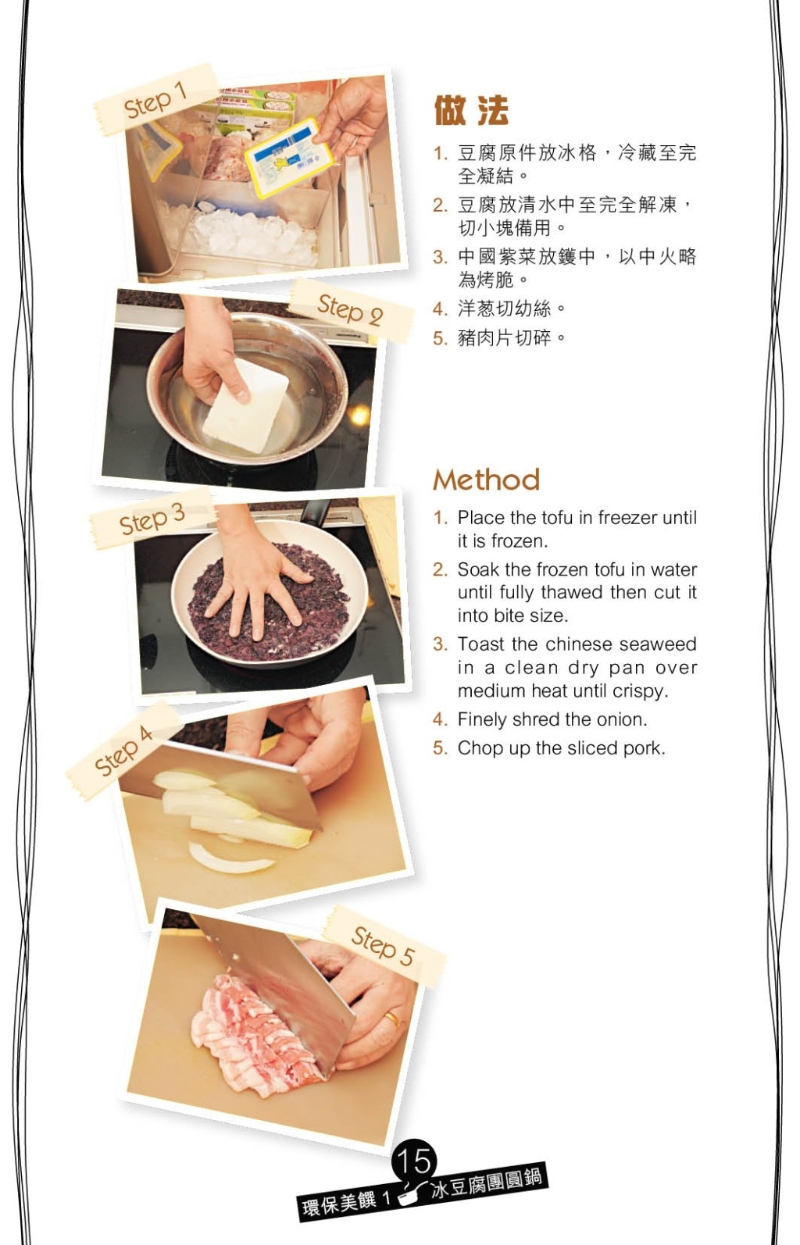 Step 1

Step 2

Step 3

Step 4

Step 5

做法

1. 豆腐原件放冰格，冷藏至完全凝結。
2. 豆腐放清水中至完全解凍，切小塊備用。
3. 中國紫菜放鑊中，以中火略為烤脆。
4. 洋葱切幼絲。
5. 豬肉片切碎。

Method

1. Place the tofu in freezer until it is frozen.
2. Soak the frozen tofu in water until fully thawed then cut it into bite size.
3. Toast the chinese seaweed in a clean dry pan over medium heat until crispy.
4. Finely shred the onion.
5. Chop up the sliced pork.

15
環保美饌 1 冰豆腐團圓鍋