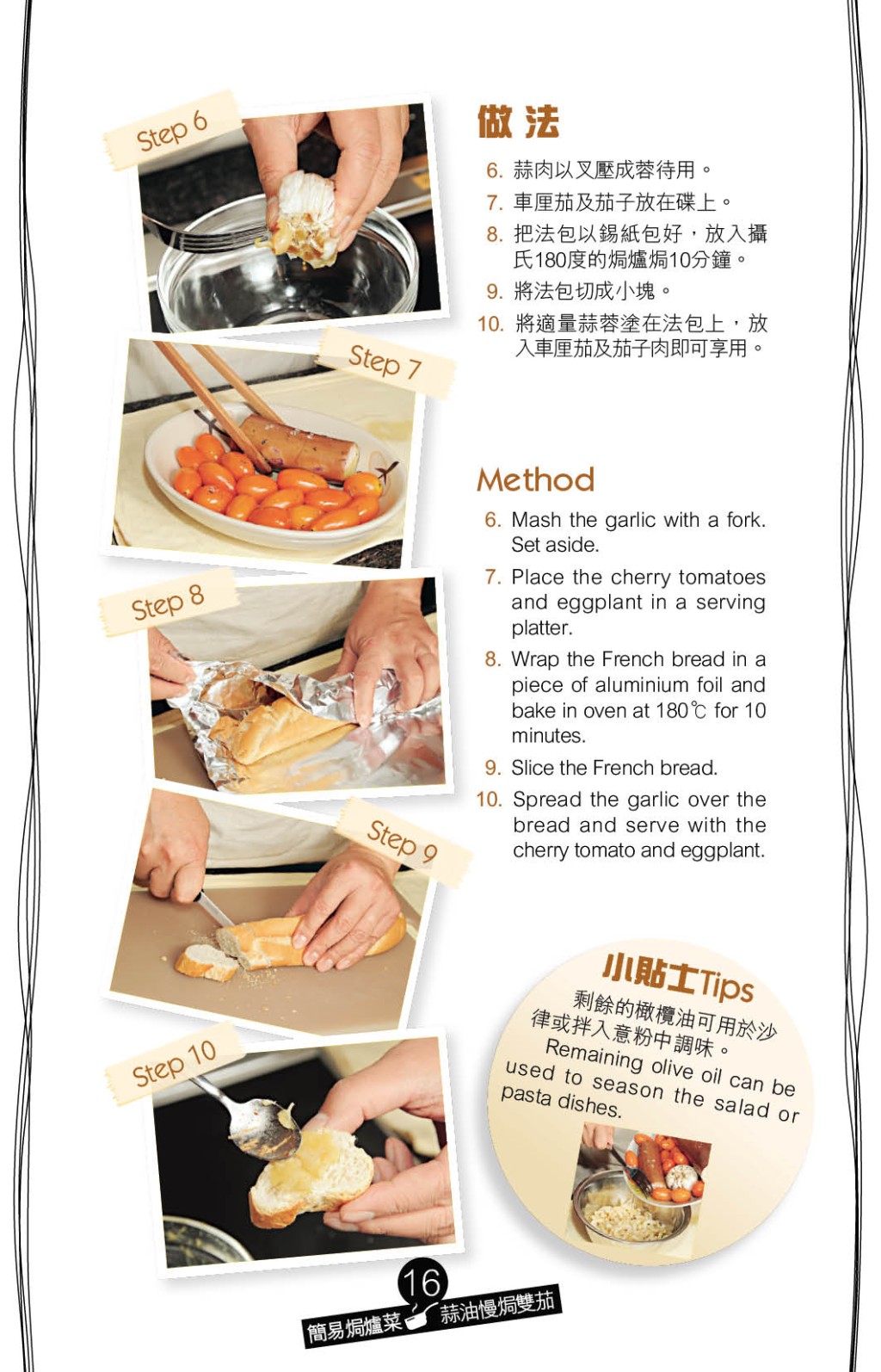 Step 6

Step 7

Step 8

Step 9

Step 10

做法

6. 蒜肉以叉壓成蓉待用。
7. 車厘茄及茄子放在碟上。
8. 把法包以錫紙包好，放入攝氏180度的焗爐焗10分鐘。
9. 將法包切成小塊。
10. 將適量蒜蓉塗在法包上，放入車厘茄及茄子肉即可享用。

Method

6. Mash the garlic with a fork. Set aside.
7. Place the cherry tomatoes and eggplant in a serving platter.
8. Wrap the French bread in a piece of aluminium foil and bake in oven at 180℃ for 10 minutes.
9. Slice the French bread.
10. Spread the garlic over the bread and serve with the cherry tomato and eggplant.

小貼士Tips
剩餘的橄欖油可用於沙律或拌入意粉中調味。
Remaining olive oil can be used to season the salad or pasta dishes.

16
簡易焗爐菜 蒜油慢焗雙茄