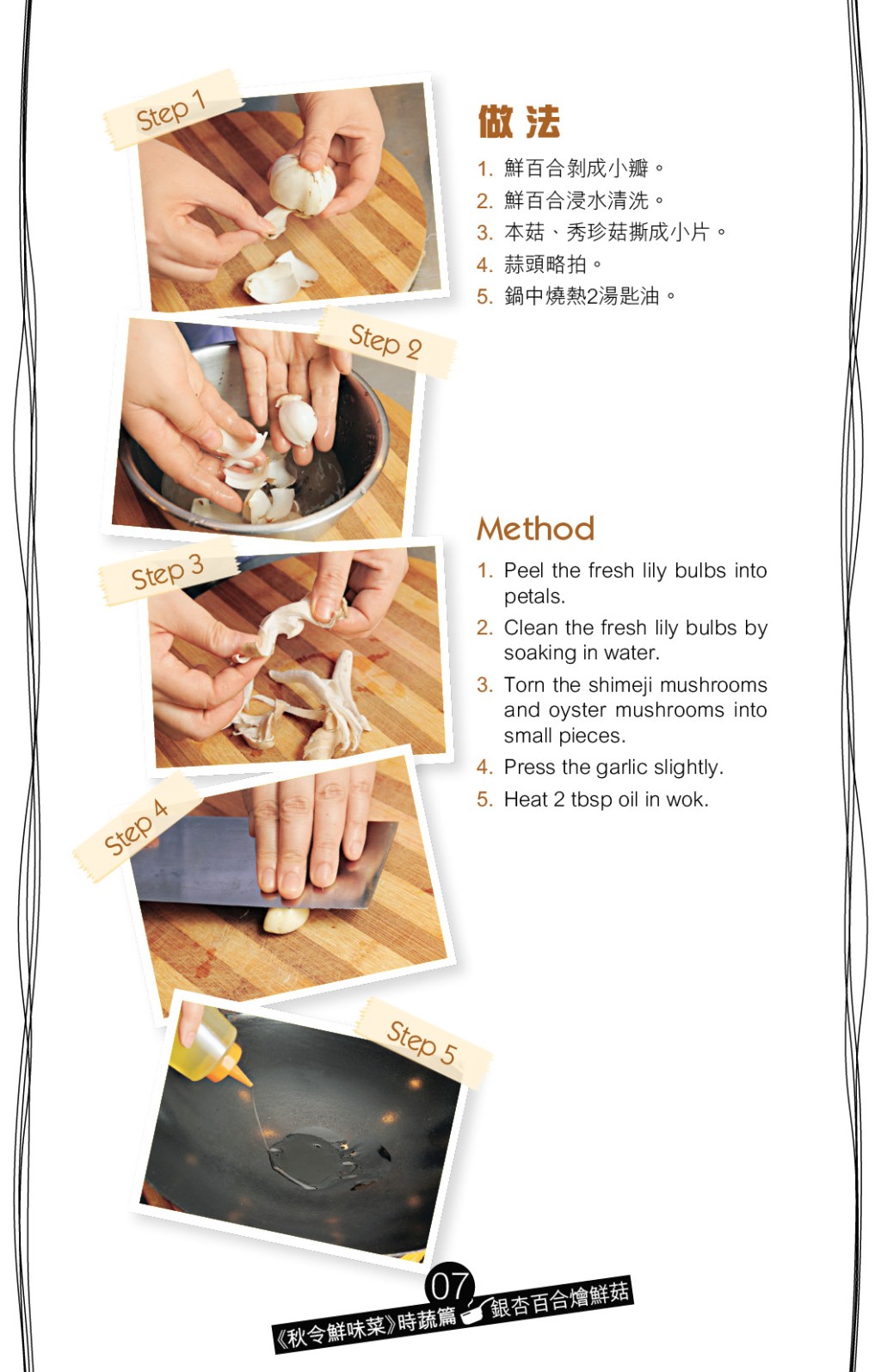 Step 1

Step 2

Step 3

Step 4

Step 5

做法

1. 鮮百合剝成小瓣。
2. 鮮百合浸水清洗。
3. 本菇、秀珍菇撕成小片。
4. 蒜頭略拍。
5. 鍋中燒熱2湯匙油。

Method

1. Peel the fresh lily bulbs into petals.
2. Clean the fresh lily bulbs by soaking in water.
3. Torn the shimeji mushrooms and oyster mushrooms into small pieces.
4. Press the garlic slightly.
5. Heat 2 tbsp oil in wok.

07
《秋令鮮味菜》時蔬篇 銀杏百合燴鮮菇