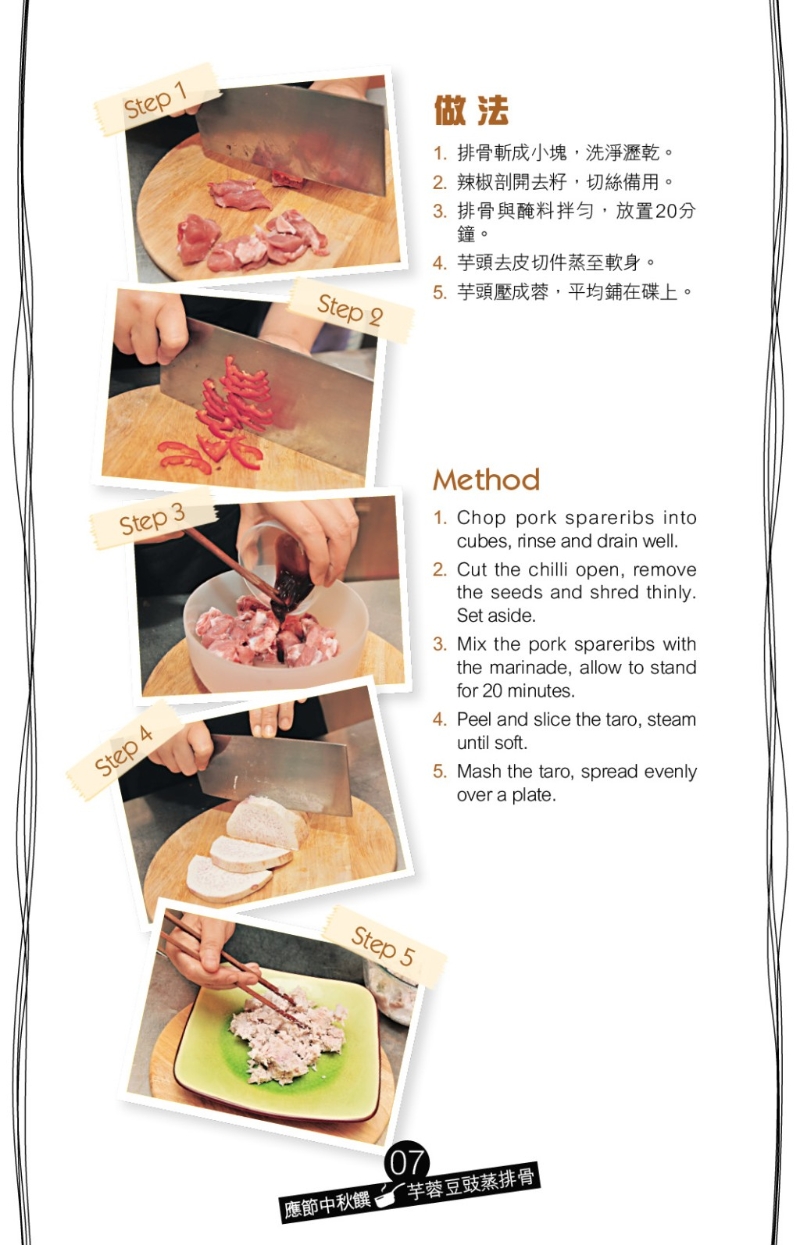 Step 1

Step 2

Step 3

Step 4

Step 5

做法

1. 排骨斬成小塊，洗淨瀝乾。
2. 辣椒剖開去籽，切絲備用。
3. 排骨與醃料拌勻，放置20分鐘。
4. 芋頭去皮切件蒸至軟身。
5. 芋頭壓成蓉，平均鋪在碟上。

Method

1. Chop pork spareribs into cubes, rinse and drain well.
2. Cut the chilli open, remove the seeds and shred thinly. Set aside.
3. Mix the pork spareribs with the marinade, allow to stand for 20 minutes.
4. Peel and slice the taro, steam until soft.
5. Mash the taro, spread evenly over a plate.

07
應節中秋饌 芋蓉豆豉蒸排骨